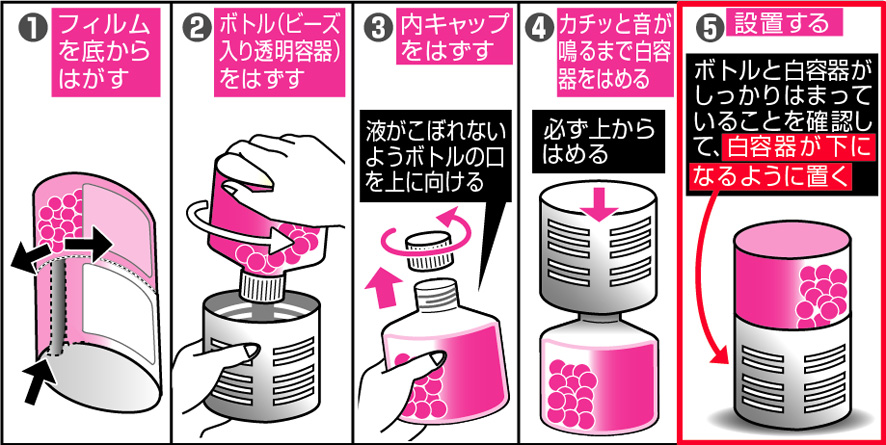 ❶ フィルムを底からはがす

❷ ボトル(ビーズ入り透明容器)をはずす

❸ 内キャップをはずす

液がこぼれないようボトルの口を上に向ける

❹ カチッと音が鳴るまで白容器をはめる

必ず上からはめる

❺ 設置する

ボトルと白容器がしっかりはまっていることを確認して、白容器が下になるように置く